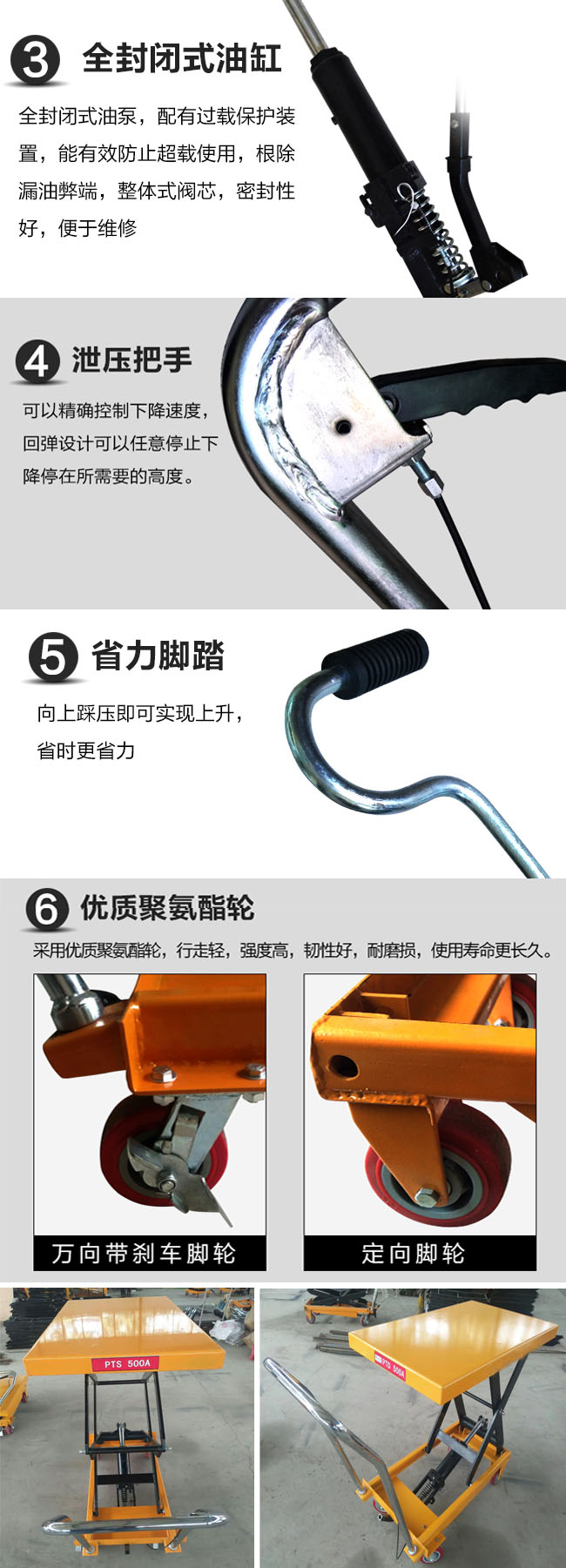 3 全封闭式油缸

全封闭式油泵，配有过载保护装置，能有效防止超载使用，根除漏油弊端，整体式阀芯，密封性好，便于维修

4 泄压把手

可以精确控制下降速度，回弹设计可以任意停止下降停在所需要的高度。

5 省力脚踏

向上踩压即可实现上升，省时更省力

6 优质聚氨酯轮

采用优质聚氨酯轮，行走轻，强度高，韧性好，耐磨损，使用寿命更长久。

万向带刹车脚轮

定向脚轮

PTS 500A

PTS 500A